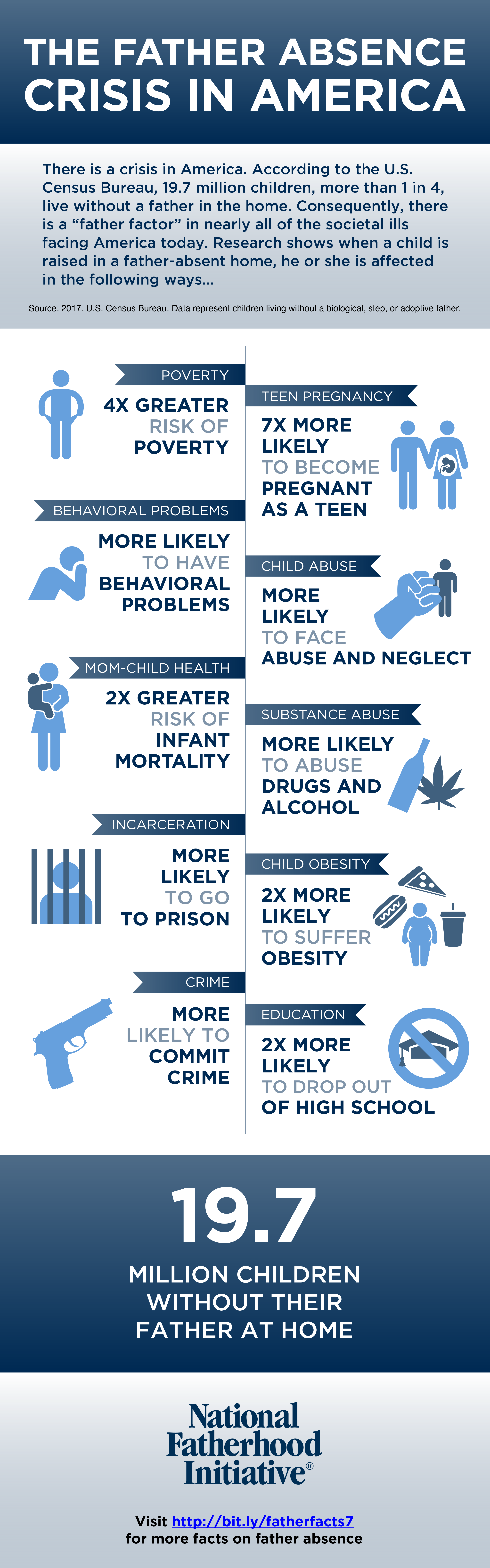 THE FATHER ABSENCE CRISIS IN AMERICA

There is a crisis in America. According to the U.S. Census Bureau, 19.7 million children, more than 1 in 4, live without a father in the home. Consequently, there is a "father factor" in nearly all of the societal ills facing America today. Research shows when a child is raised in a father-absent home, he or she is affected in the following ways...

Source: 2017. U.S. Census Bureau. Data represent children living without a biological, step, or adoptive father.

POVERTY
4X GREATER RISK OF POVERTY

BEHAVIORAL PROBLEMS
MORE LIKELY TO HAVE BEHAVIORAL PROBLEMS

MOM-CHILD HEALTH
2X GREATER RISK OF INFANT MORTALITY

INCARCERATION
MORE LIKELY TO GO TO PRISON

CRIME
MORE LIKELY TO COMMIT CRIME

TEEN PREGNANCY
7X MORE LIKELY TO BECOME PREGNANT AS A TEEN

CHILD ABUSE
MORE LIKELY TO FACE ABUSE AND NEGLECT

SUBSTANCE ABUSE
MORE LIKELY TO ABUSE DRUGS AND ALCOHOL

CHILD OBESITY
2X MORE LIKELY TO SUFFER OBESITY

EDUCATION
2X MORE LIKELY TO DROP OUT OF HIGH SCHOOL

19.7
MILLION CHILDREN WITHOUT THEIR FATHER AT HOME

National Fatherhood Initiative®

Visit http://bit.ly/fatherfacts7 for more facts on father absence